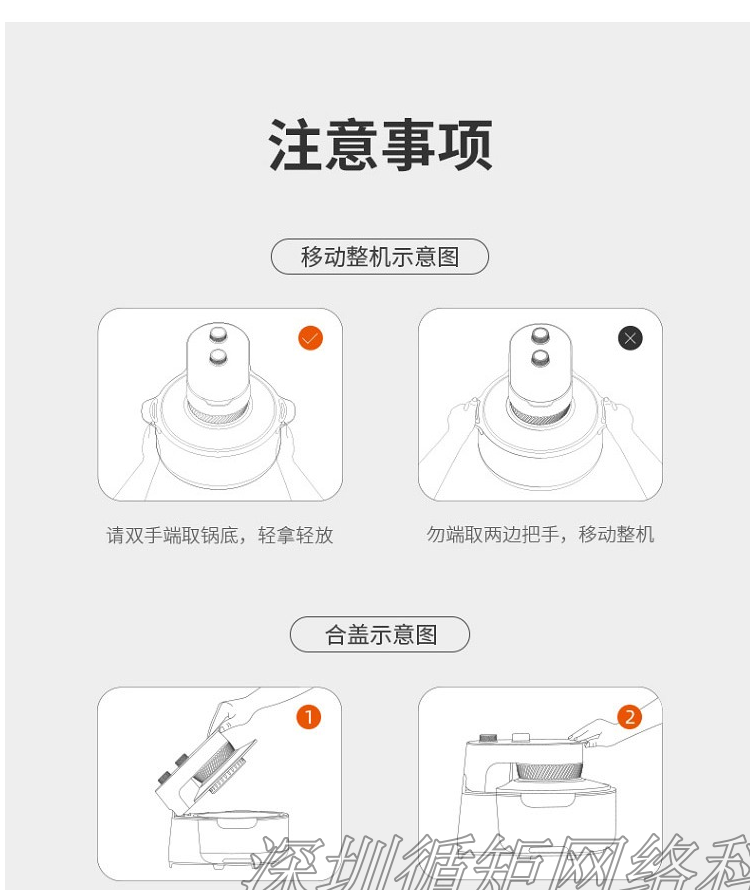 注意事项

移动整机示意图

请双手端取锅底，轻拿轻放

勿端取两边把手，移动整机

合盖示意图

1

2

深圳循矩网络科