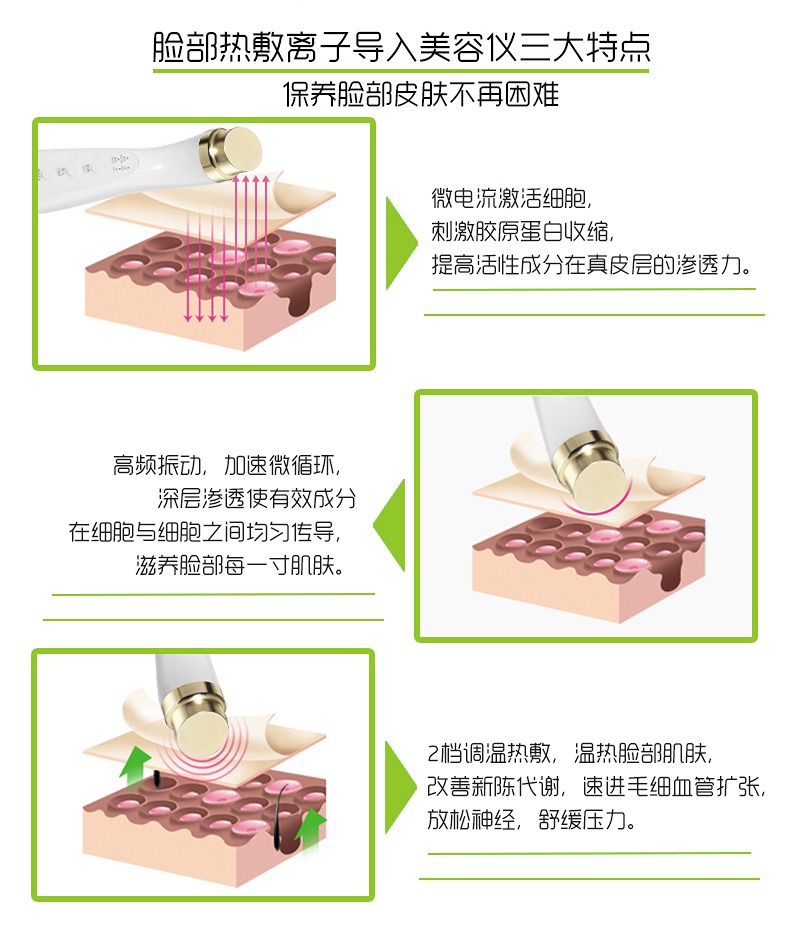 脸部热敷离子导入美容仪三大特点

保养脸部皮肤不再困难

微电流激活细胞，
刺激胶原蛋白收缩，
提高活性成分在真皮层的渗透力。

高频振动，加速微循环，
深层渗透使有效成分
在细胞与细胞之间均匀传导，
滋养脸部每一寸肌肤。

2档调温热敷，温热脸部肌肤，
改善新陈代谢，速进毛细血管扩张，
放松神经，舒缓压力。