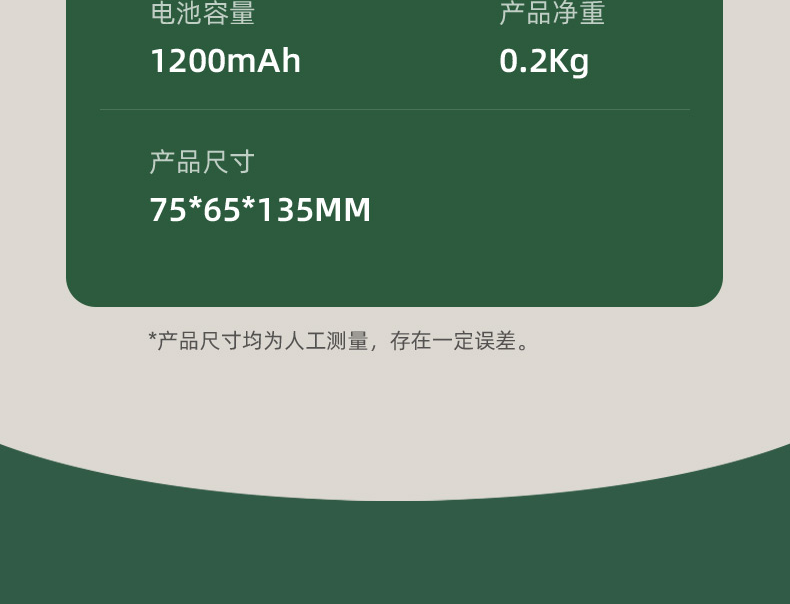 电池容量
1200mAh

产品净重
0.2Kg

产品尺寸
75*65*135MM

*产品尺寸均为人工测量，存在一定误差。