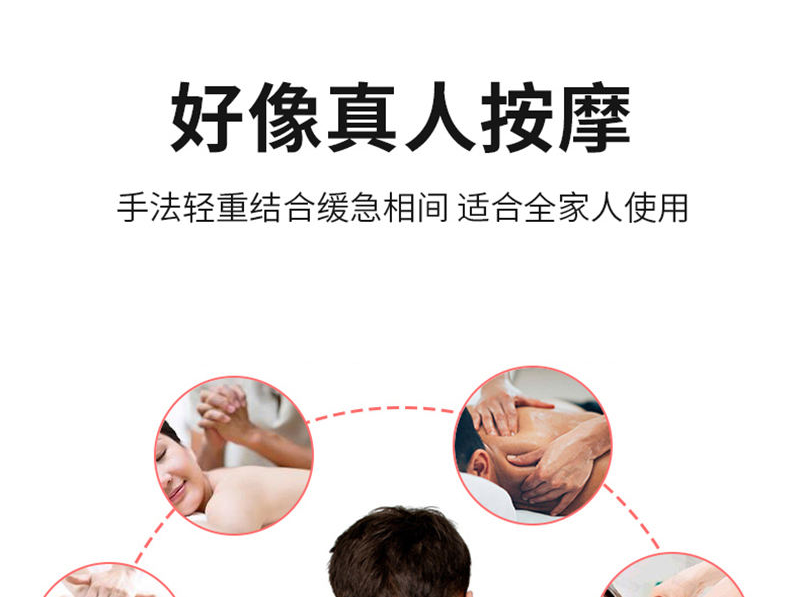 好像真人按摩

手法轻重结合缓急相间 适合全家人使用