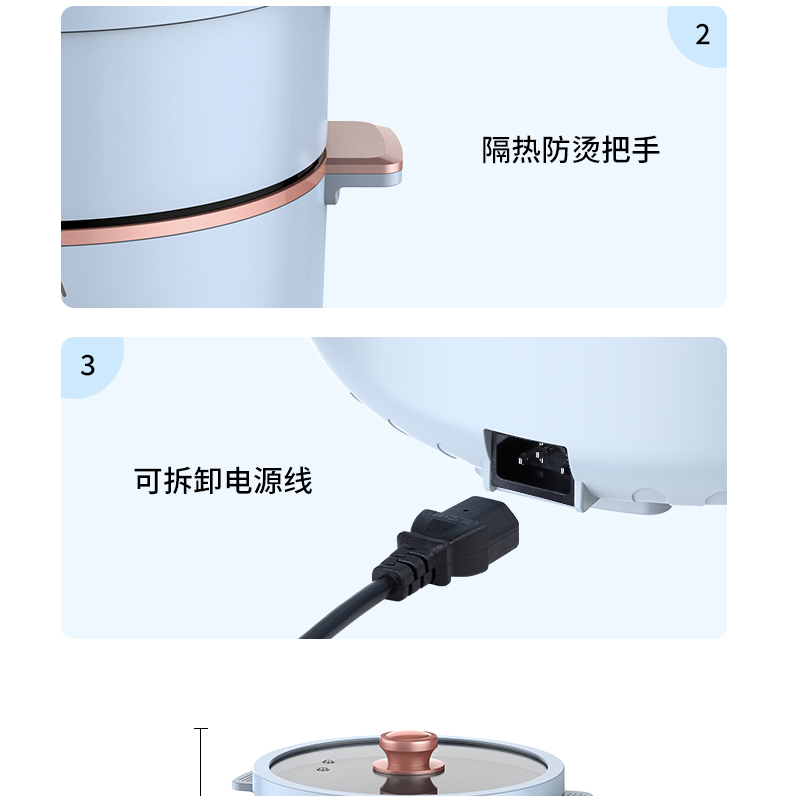 2

隔热防烫把手

3

可拆卸电源线