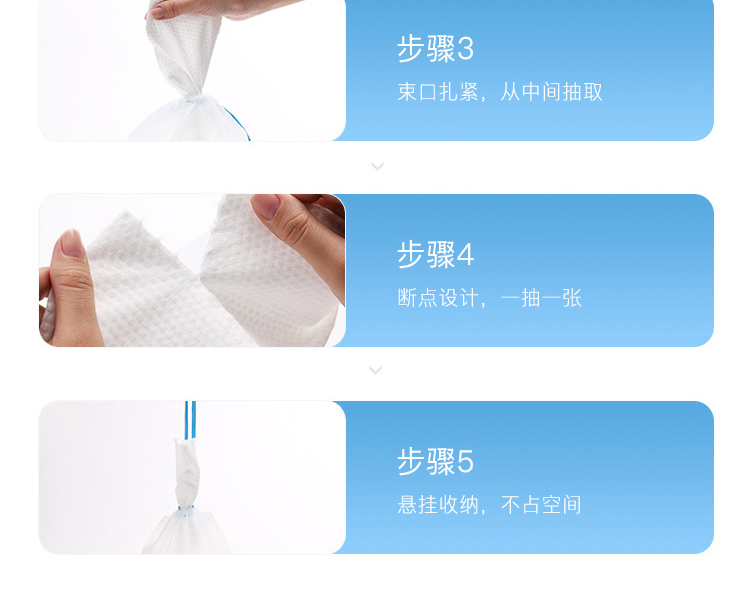 步骤3

束口扎紧，从中间抽取

步骤4

断点设计，一抽一张

步骤5

悬挂收纳，不占空间