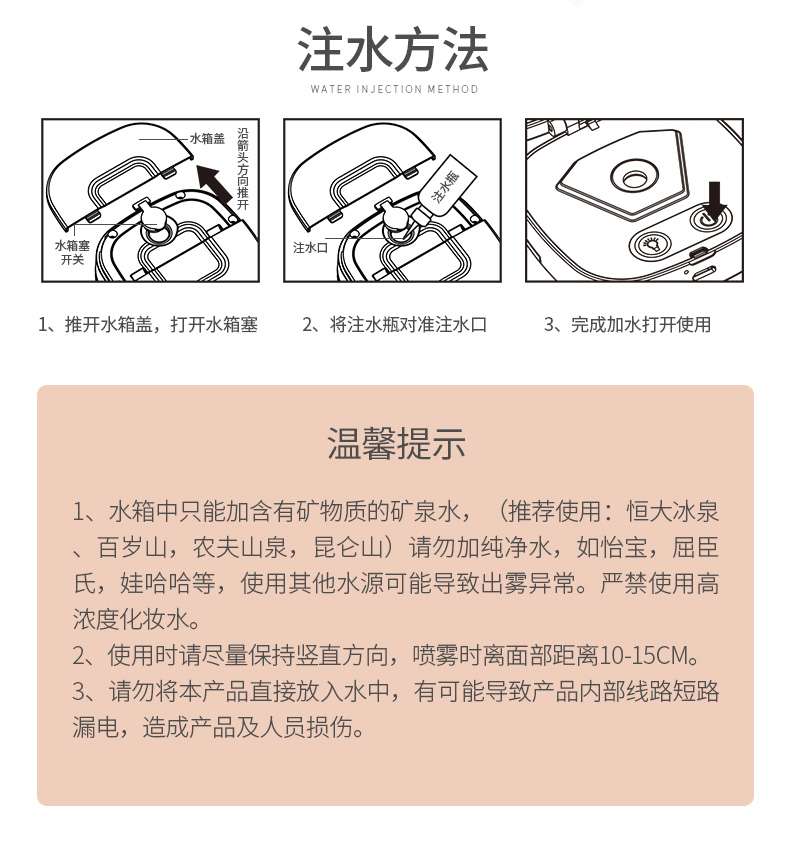 注水方法

WATER INJECTION METHOD

水箱盖

沿箭头方向推开

水箱塞开关

注水瓶

注水口

1、推开水箱盖，打开水箱塞

2、将注水瓶对准注水口

3、完成加水打开使用

温馨提示

1、水箱中只能加含有矿物质的矿泉水，（推荐使用：恒大冰泉、百岁山，农夫山泉，昆仑山）请勿加纯净水，如怡宝，屈臣氏，娃哈哈等，使用其他水源可能导致出雾异常。严禁使用高浓度化妆水。

2、使用时请尽量保持竖直方向，喷雾时离面部距离10-15CM。

3、请勿将本产品直接放入水中，有可能导致产品内部线路短路漏电，造成产品及人员损伤。