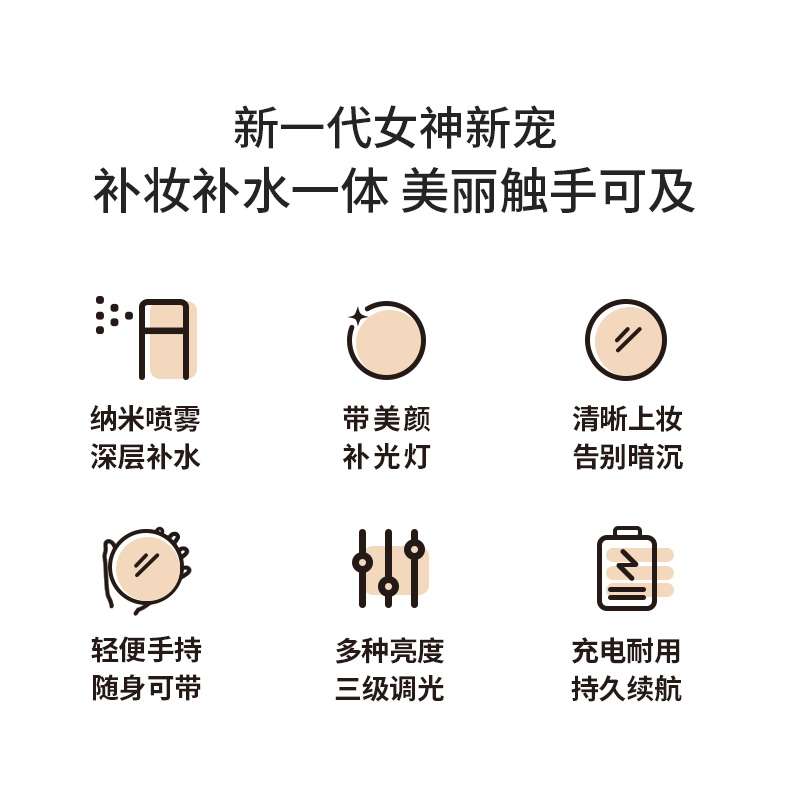 新一代女神新宠
补妆补水一体 美丽触手可及

纳米喷雾
深层补水

带美颜
补光灯

清晰上妆
告别暗沉

轻便手持
随身可带

多种亮度
三级调光

充电耐用
持久续航