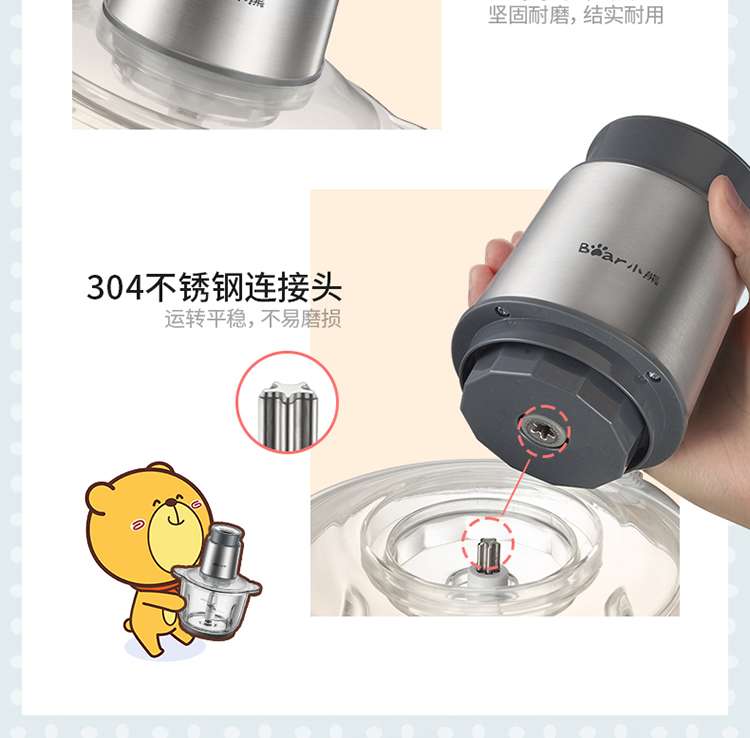 坚固耐磨，结实耐用

304不锈钢连接头
运转平稳，不易磨损

Bear小熊