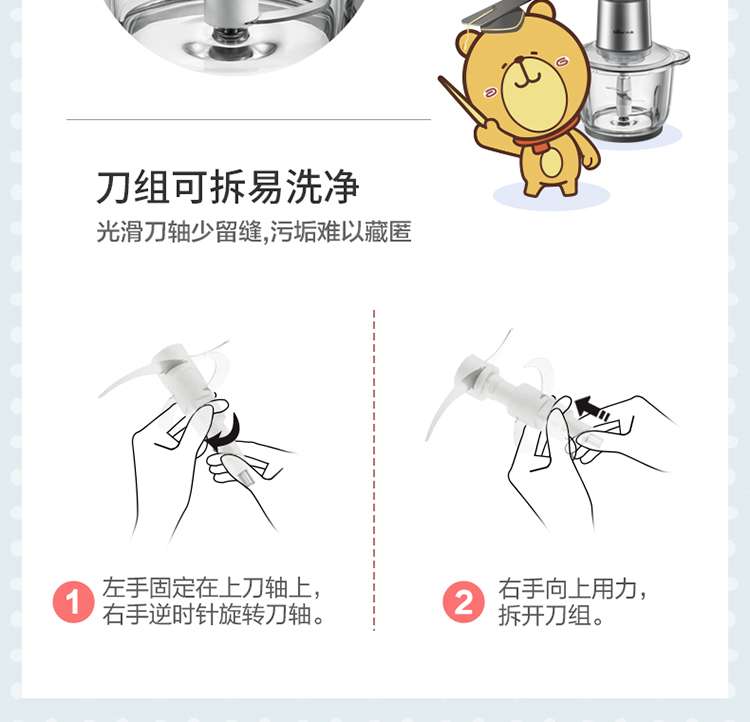 刀组可拆易洗净

光滑刀轴少留缝,污垢难以藏匿

1 左手固定在上刀轴上，右手逆时针旋转刀轴。

2 右手向上用力，拆开刀组。