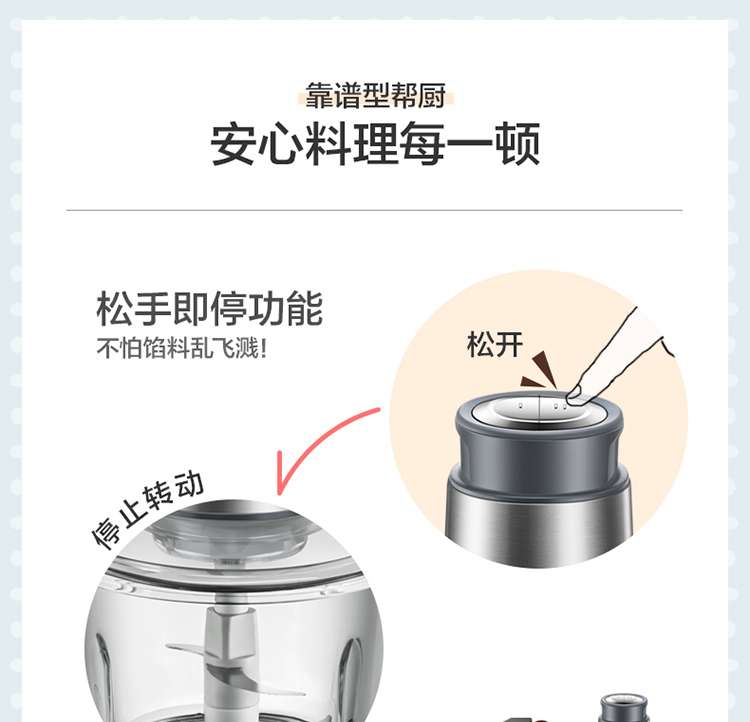 靠谱型帮厨
安心料理每一顿

松手即停功能
不怕馅料乱飞溅!

松开

停止转动