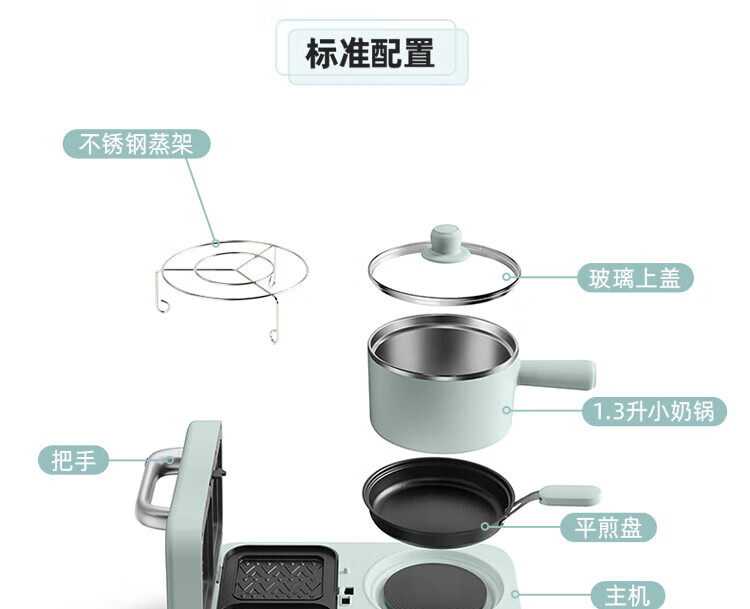 标准配置

不锈钢蒸架

玻璃上盖

1.3升小奶锅

把手

平煎盘

主机