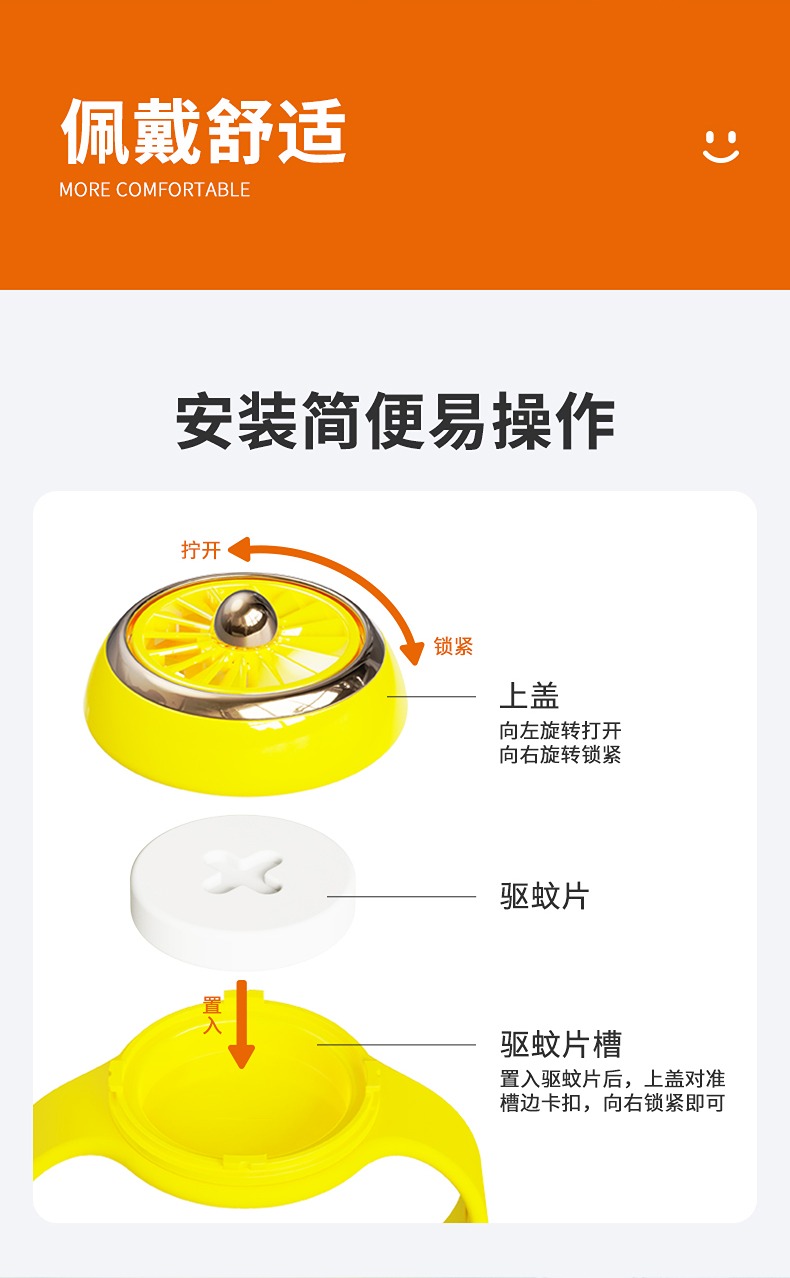 佩戴舒适
MORE COMFORTABLE

安装简便易操作

拧开
锁紧

上盖
向左旋转打开
向右旋转锁紧

驱蚊片

置入

驱蚊片槽
置入驱蚊片后，上盖对准槽边卡扣，向右锁紧即可