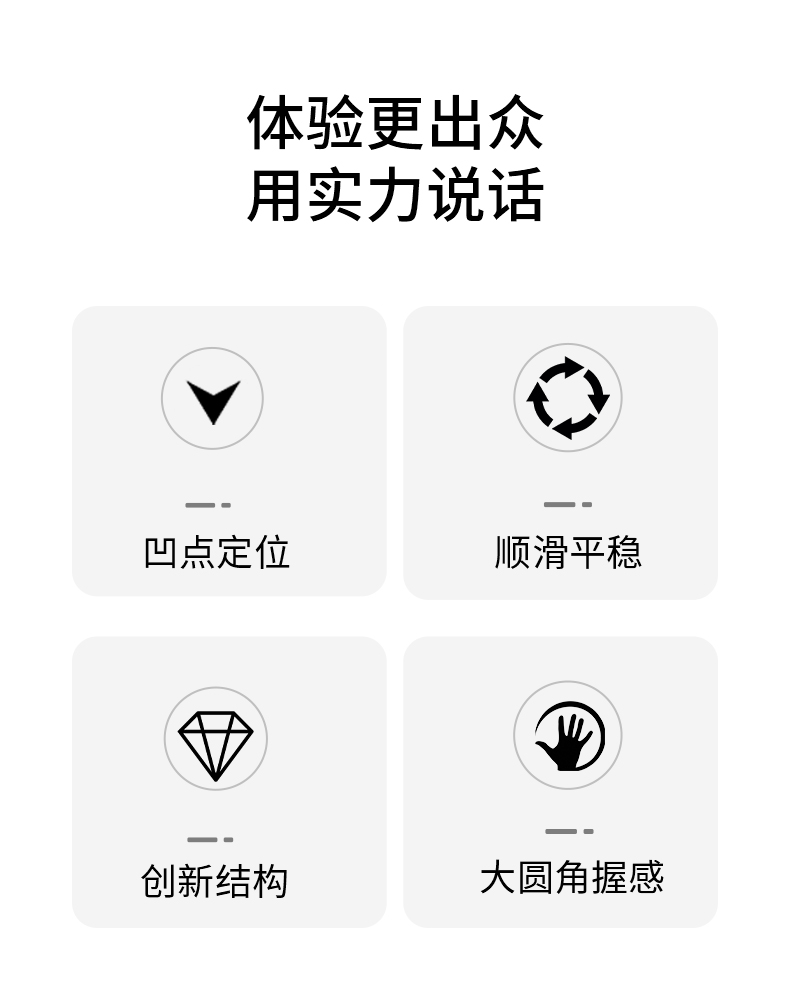 体验更出众
用实力说话

凹点定位

顺滑平稳

创新结构

大圆角握感