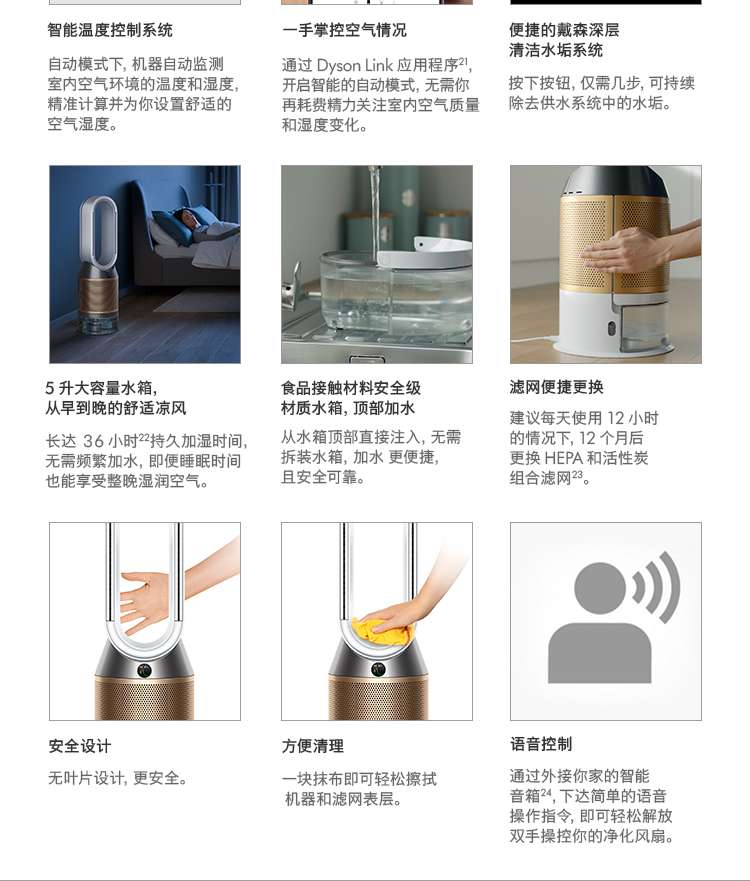 智能温度控制系统

自动模式下, 机器自动监测室内空气环境的温度和湿度, 精准计算并为你设置舒适的空气湿度。

一手掌控空气情况

通过 Dyson Link 应用程序$^{21}$, 开启智能的自动模式, 无需你再耗费精力关注室内空气质量和湿度变化。

便捷的戴森深层清洁水垢系统

按下按钮, 仅需几步, 可持续除去供水系统中的水垢。

5 升大容量水箱, 从早到晚的舒适凉风

长达 36 小时$^{22}$持久加湿时间, 无需频繁加水, 即便睡眠时间也能享受整晚湿润空气。

食品接触材料安全级材质水箱, 顶部加水

从水箱顶部直接注入, 无需拆装水箱, 加水 更便捷, 且安全可靠。

滤网便捷更换

建议每天使用 12 小时的情况下, 12 个月后更换 HEPA 和活性炭组合滤网$^{23}$。

安全设计

无叶片设计, 更安全。

方便清理

一块抹布即可轻松擦拭机器和滤网表层。

语音控制

通过外接你家的智能音箱$^{24}$, 下达简单的语音操作指令, 即可轻松解放双手操控你的净化风扇。