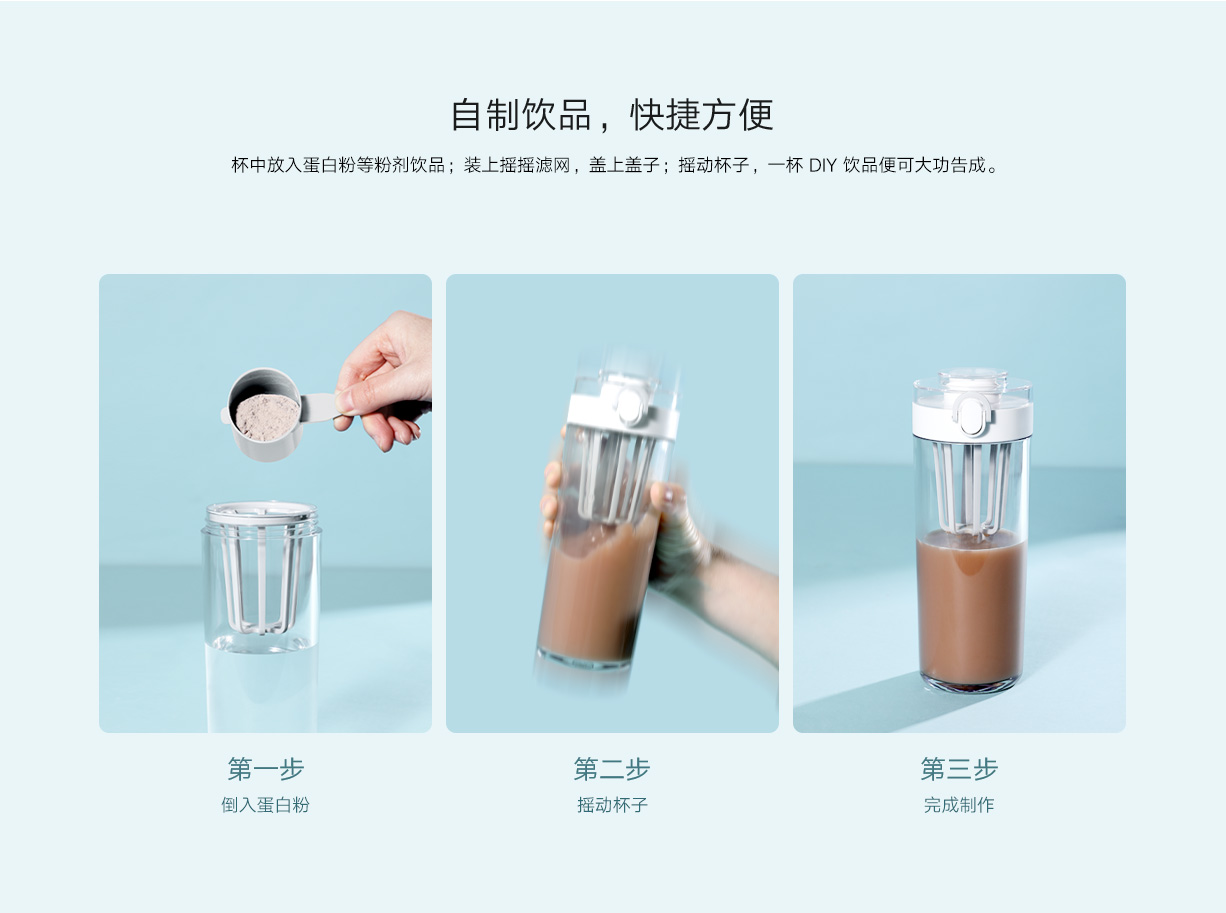 自制饮品，快捷方便

杯中放入蛋白粉等粉剂饮品；装上摇摇滤网，盖上盖子；摇动杯子，一杯 DIY 饮品便可大功告成。

第一步
倒入蛋白粉

第二步
摇动杯子

第三步
完成制作