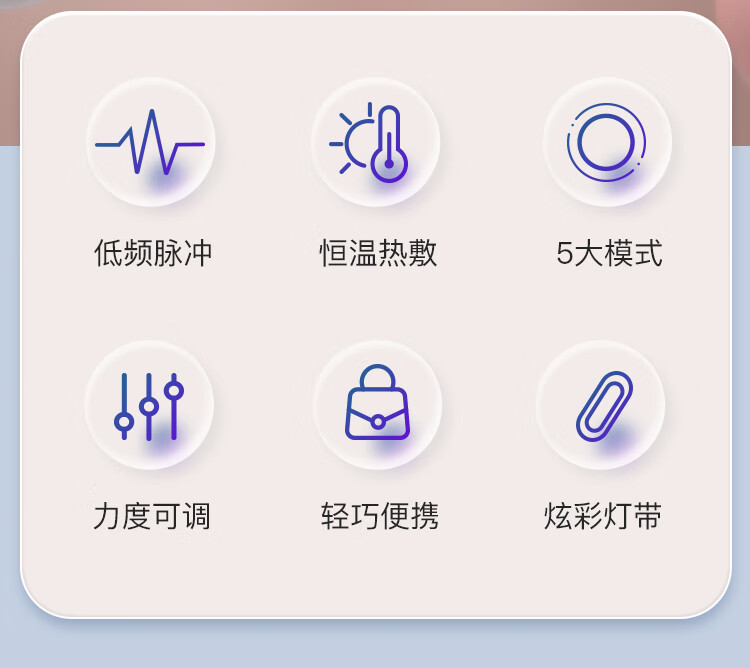 低频脉冲

恒温热敷

5大模式

力度可调

轻巧便携

炫彩灯带