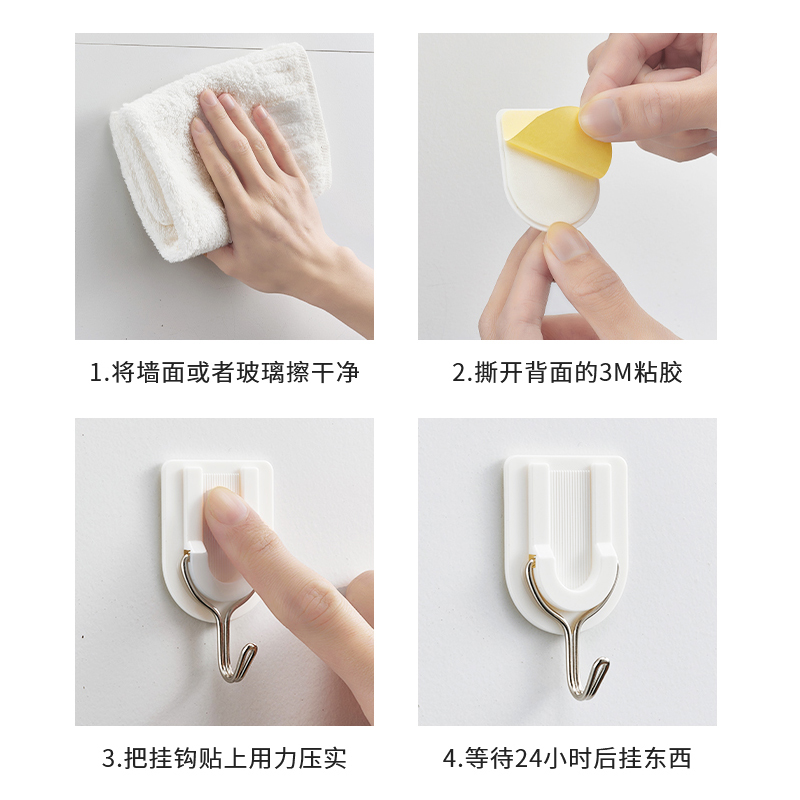 1.将墙面或者玻璃擦干净

2.撕开背面的3M粘胶

3.把挂钩贴上用力压实

4.等待24小时后挂东西