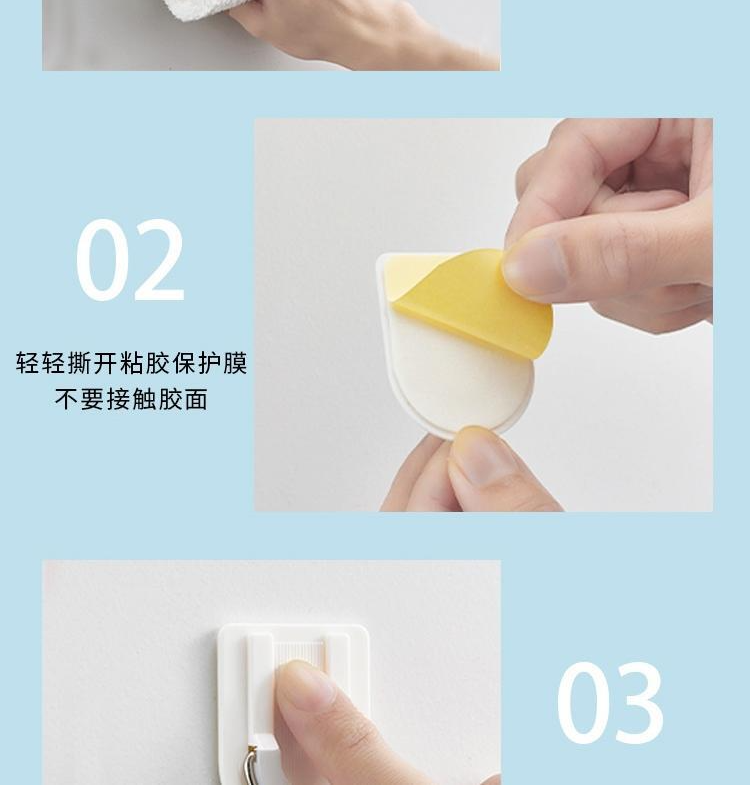 02

轻轻撕开粘胶保护膜
不要接触胶面

03