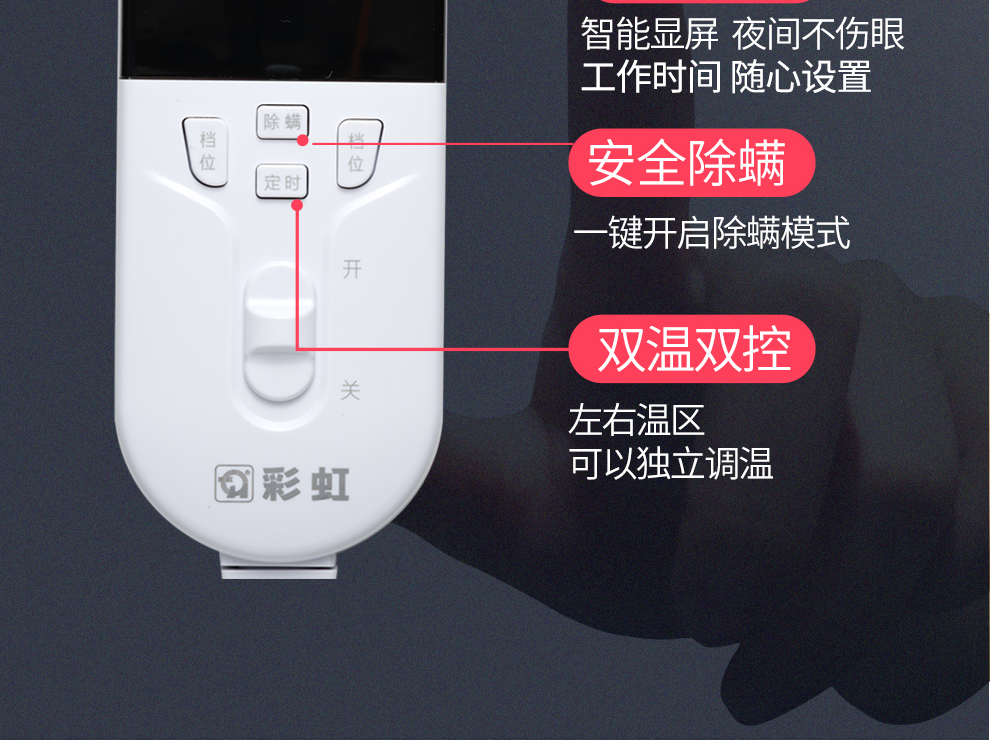 智能显屏 夜间不伤眼
工作时间 随心设置

档位

除螨

档位

定时

开

关

彩虹

安全除螨

一键开启除螨模式

双温双控

左右温区
可以独立调温