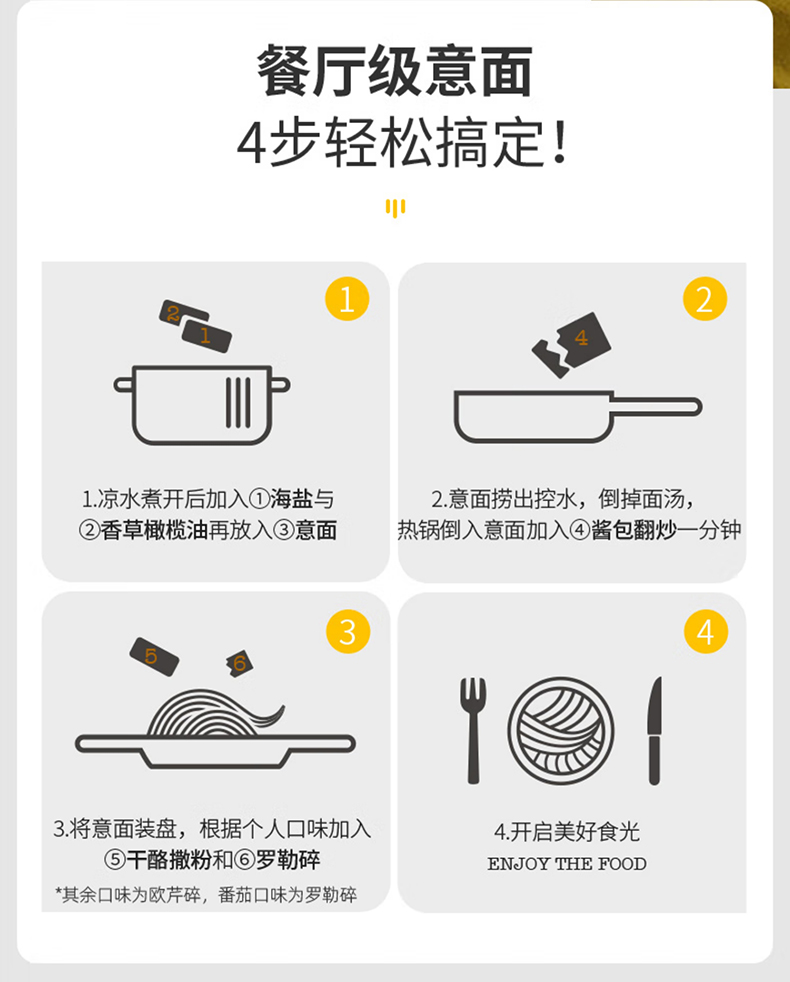 餐厅级意面
4步轻松搞定！

1

2
1

1.凉水煮开后加入①海盐与②香草橄榄油再放入③意面

2

4

2.意面捞出控水，倒掉面汤，热锅倒入意面加入④酱包翻炒一分钟

3

5
6

3.将意面装盘，根据个人口味加入⑤干酪撒粉和⑥罗勒碎

*其余口味为欧芹碎，番茄口味为罗勒碎

4

4.开启美好食光
ENJOY THE FOOD