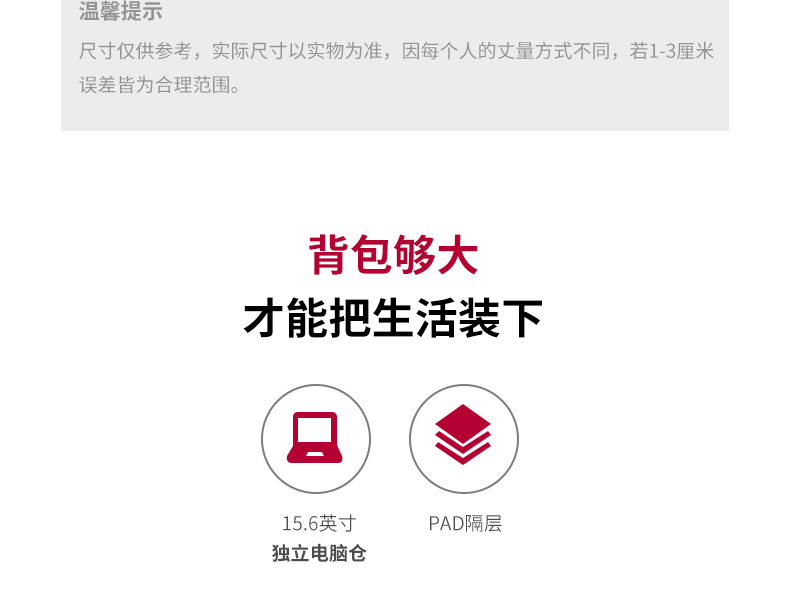 温馨提示

尺寸仅供参考，实际尺寸以实物为准，因每个人的丈量方式不同，若1-3厘米误差皆为合理范围。

背包够大
才能把生活装下

15.6英寸
独立电脑仓

PAD隔层