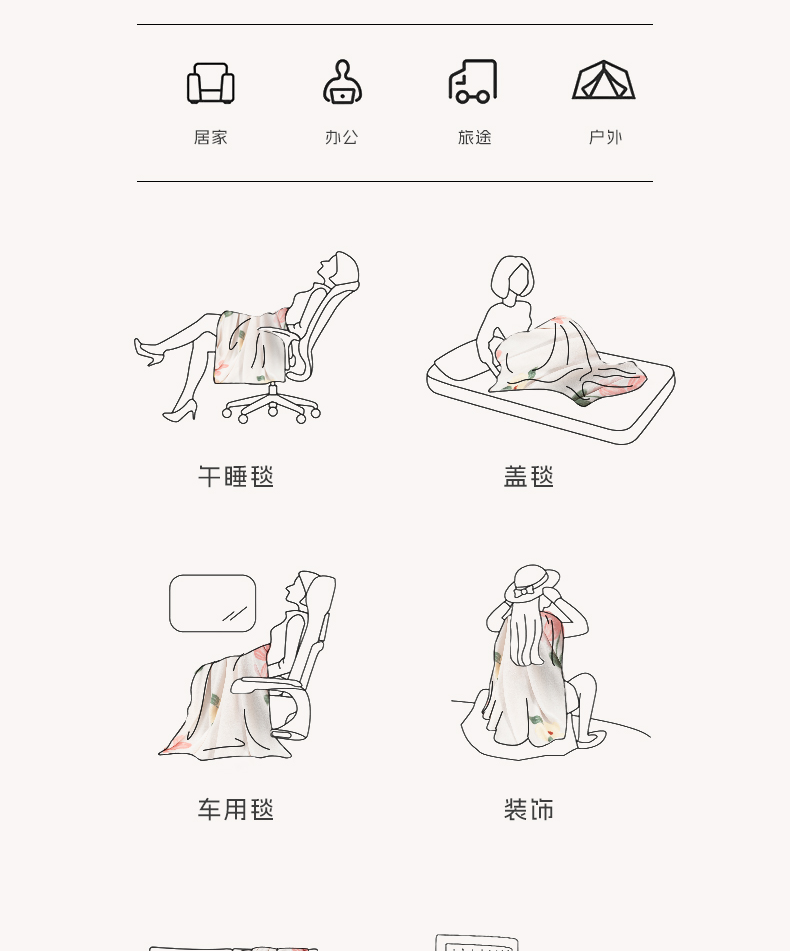 居家
办公
旅途
户外

午睡毯
盖毯

车用毯
装饰