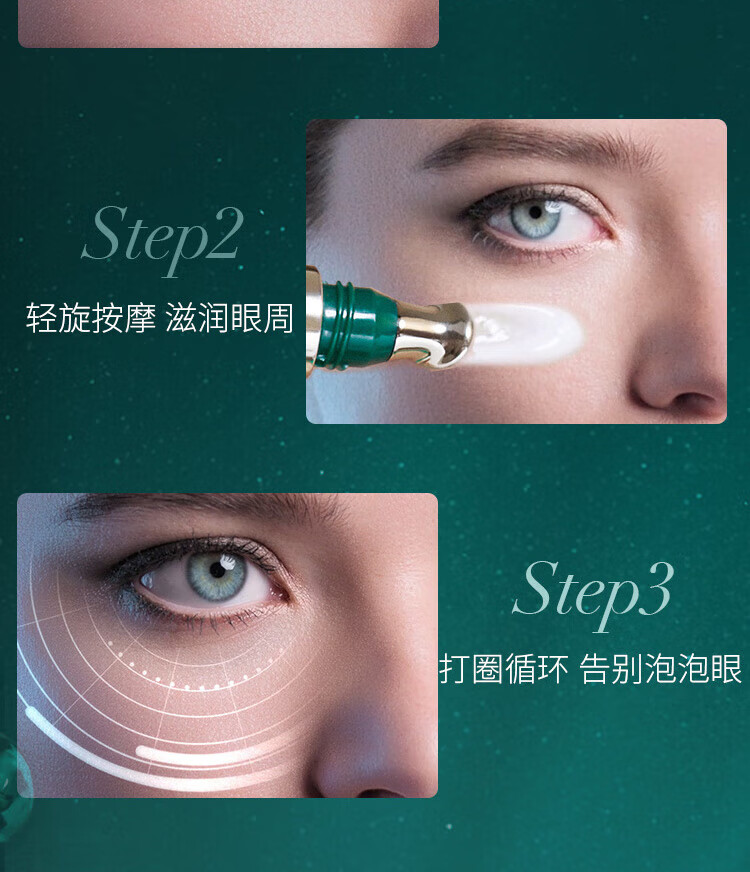 Step2
轻旋按摩 滋润眼周

Step3
打圈循环 告别泡泡眼