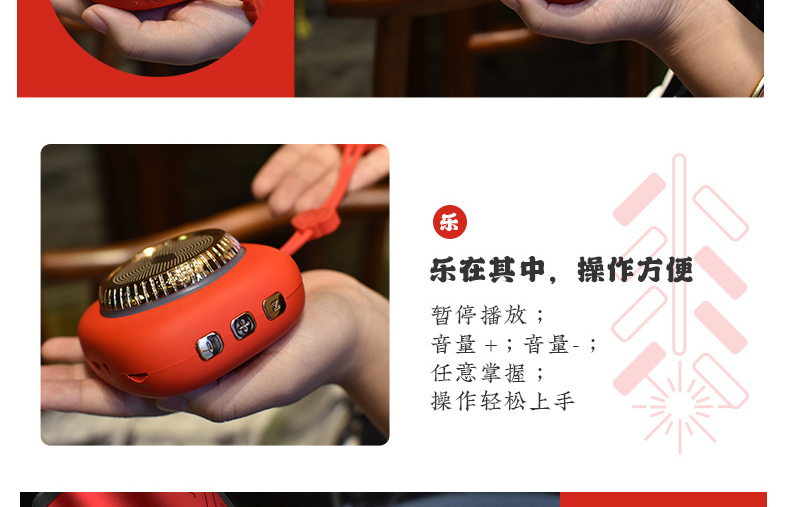 乐

乐在其中，操作方便

暂停播放；
音量+；音量-；
任意掌握；
操作轻松上手