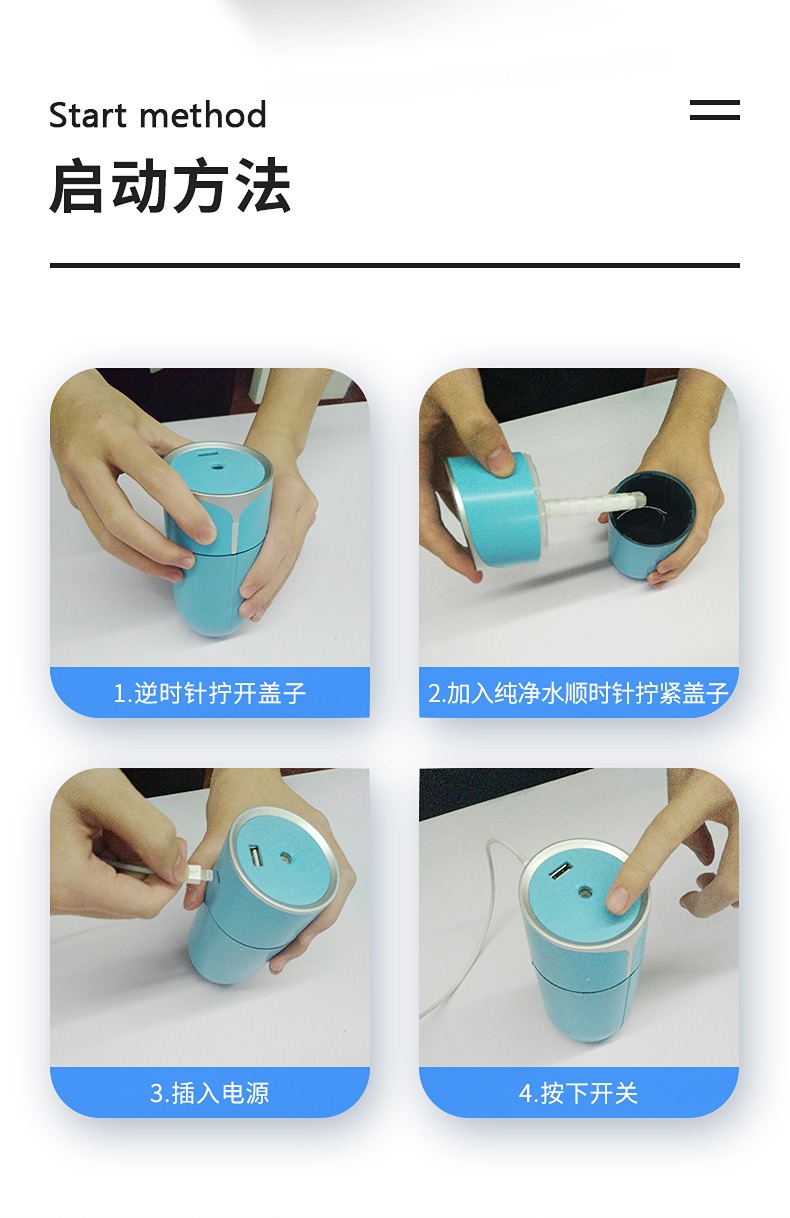 Start method
启动方法

1.逆时针拧开盖子

2.加入纯净水顺时针拧紧盖子

3.插入电源

4.按下开关