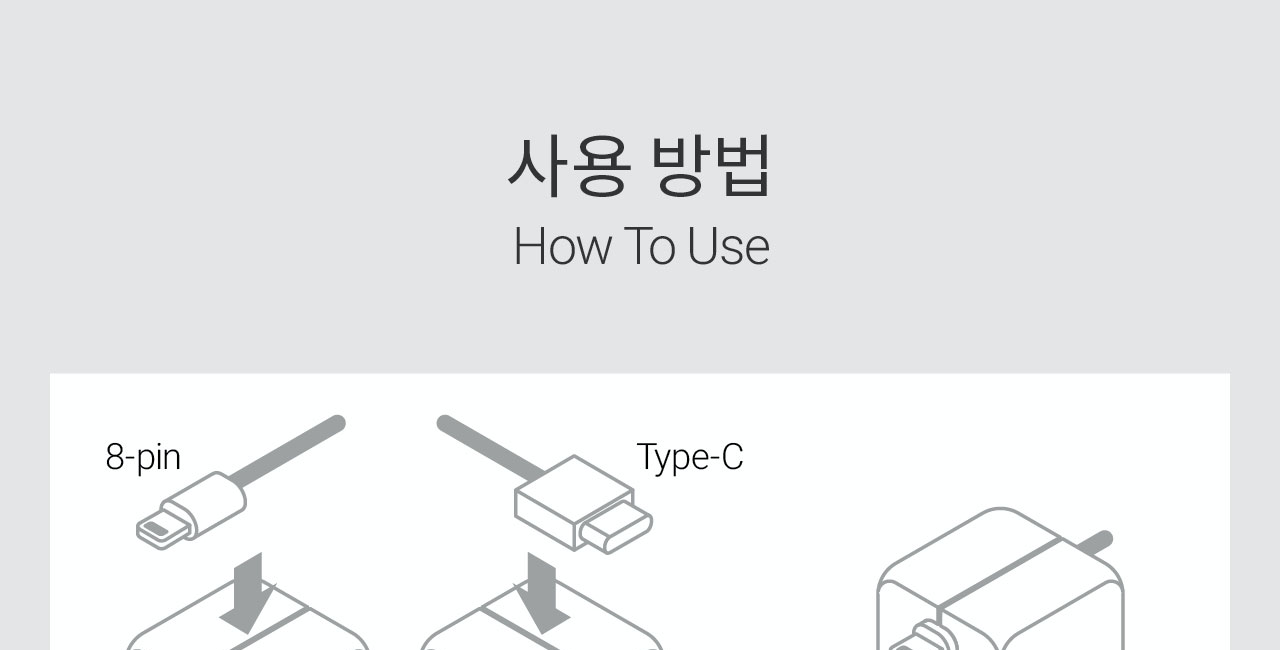 사용 방법
How To Use

8-pin

Type-C