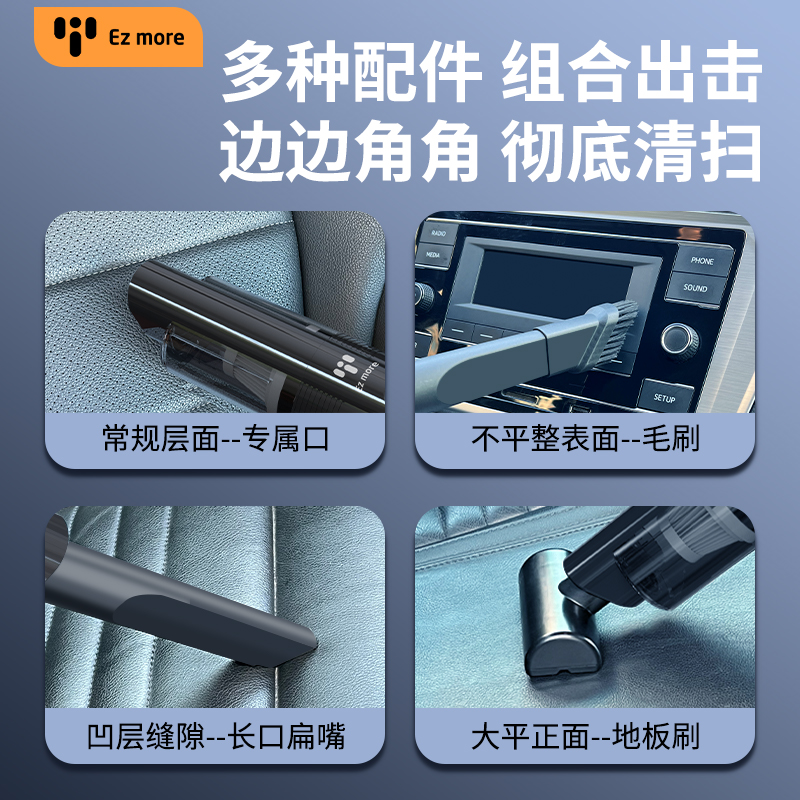 Ez more

多种配件 组合出击
边边角角 彻底清扫

Ez more

常规层面--专属口

RADIO
MEDIA
PHONE
SOUND
SETUP

不平整表面--毛刷

凹层缝隙--长口扁嘴

大平正面--地板刷