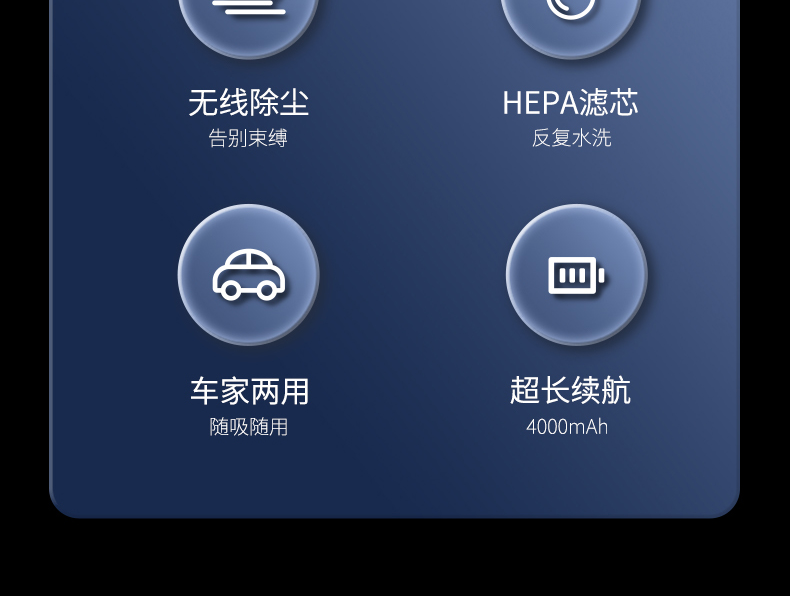 无线除尘
告别束缚

HEPA滤芯
反复水洗

车家两用
随吸随用

超长续航
4000mAh