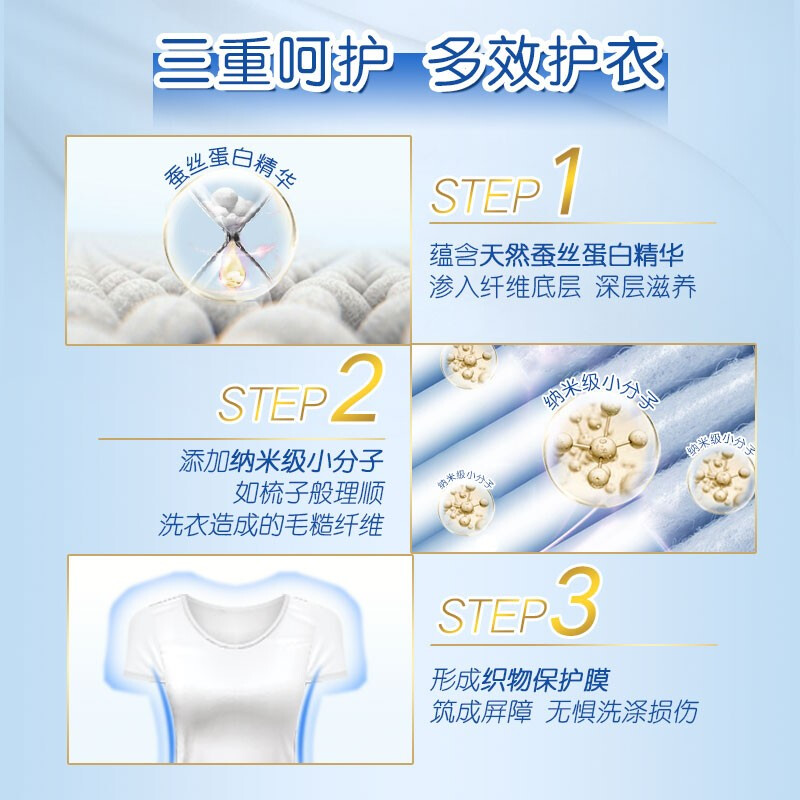 三重呵护 多效护衣

蚕丝蛋白精华

STEP 1

蕴含天然蚕丝蛋白精华
渗入纤维底层 深层滋养

STEP 2

添加纳米级小分子
如梳子般理顺
洗衣造成的毛糙纤维

纳米级小分子

纳米级小分子

纳米级小分子

STEP 3

形成织物保护膜
筑成屏障 无惧洗涤损伤