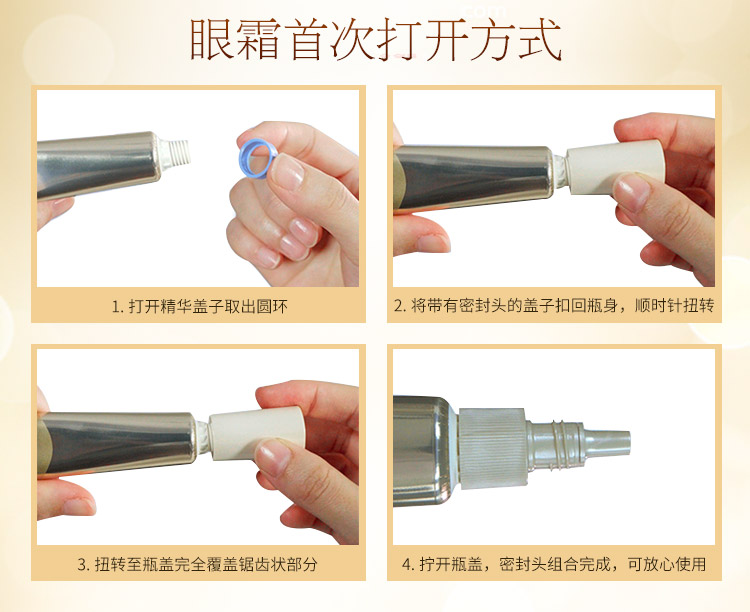 眼霜首次打开方式

1. 打开精华盖子取出圆环

2. 将带有密封头的盖子扣回瓶身，顺时针扭转

3. 扭转至瓶盖完全覆盖锯齿状部分

4. 拧开瓶盖，密封头组合完成，可放心使用