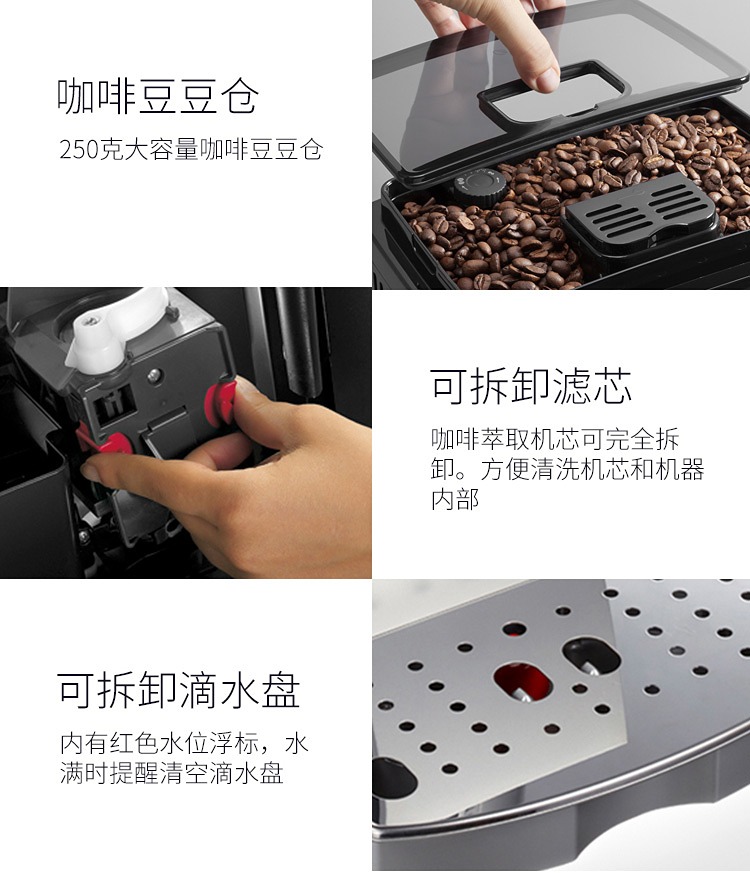 咖啡豆豆仓

250克大容量咖啡豆豆仓

可拆卸滤芯

咖啡萃取机芯可完全拆卸。方便清洗机芯和机器内部

可拆卸滴水盘

内有红色水位浮标，水满时提醒清空滴水盘