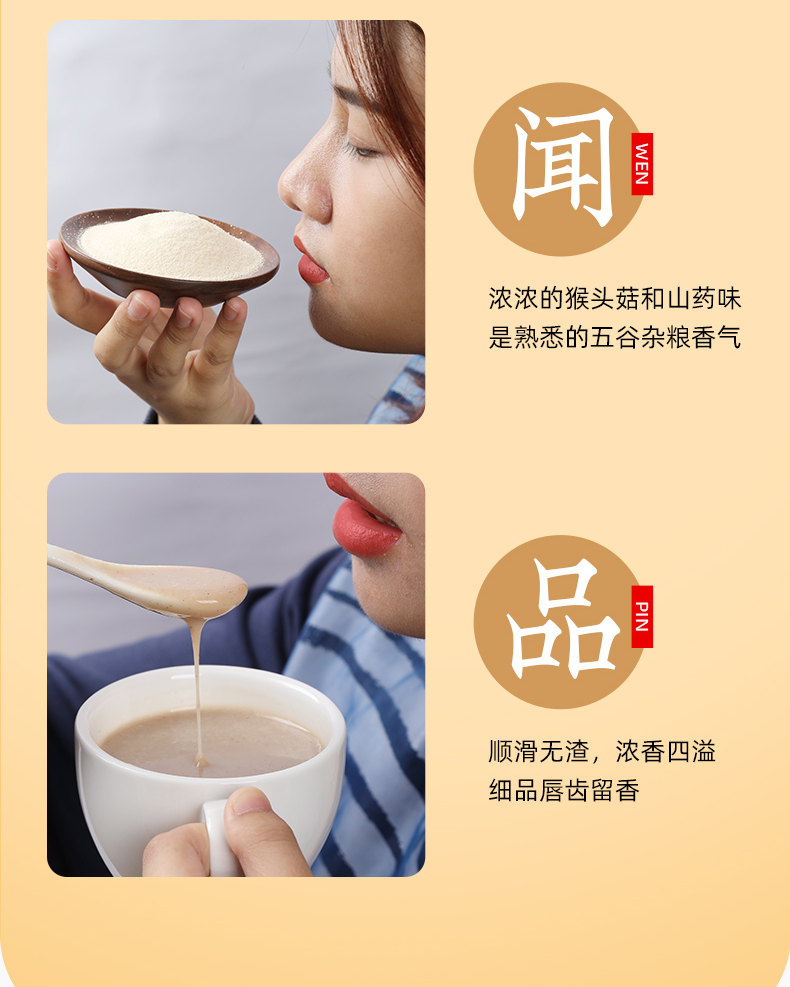 闻
WEN

浓浓的猴头菇和山药味
是熟悉的五谷杂粮香气

品
PIN

顺滑无渣，浓香四溢
细品唇齿留香