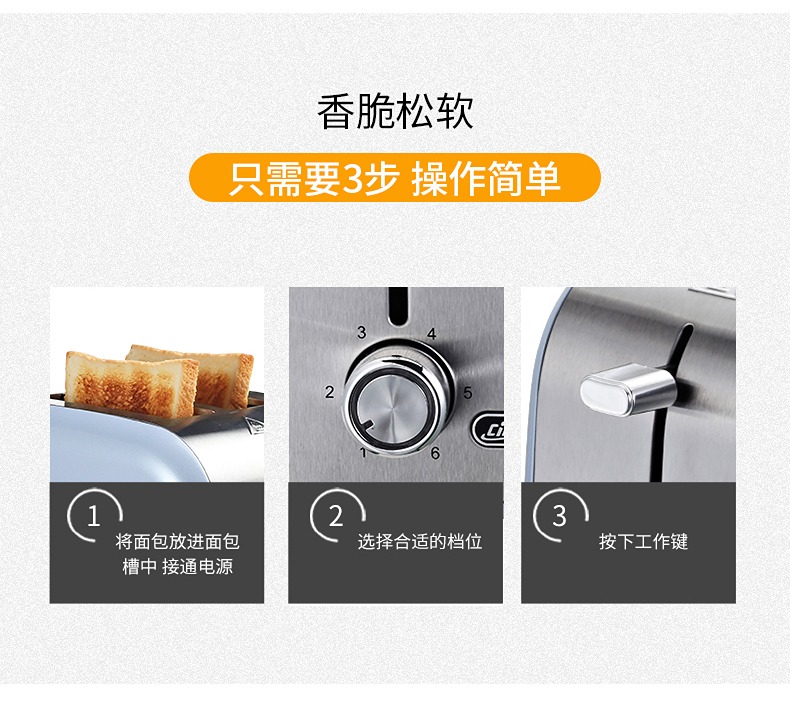 香脆松软

只需要3步 操作简单

3 4
2 5
1 6

1
将面包放进面包槽中 接通电源

2
选择合适的档位

3
按下工作键