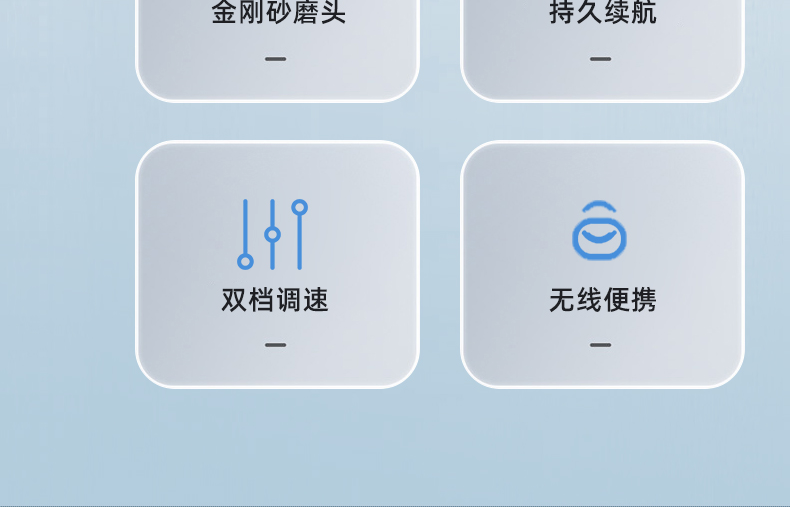 金刚砂磨头

-

持久续航

-

双档调速

-

无线便携

-