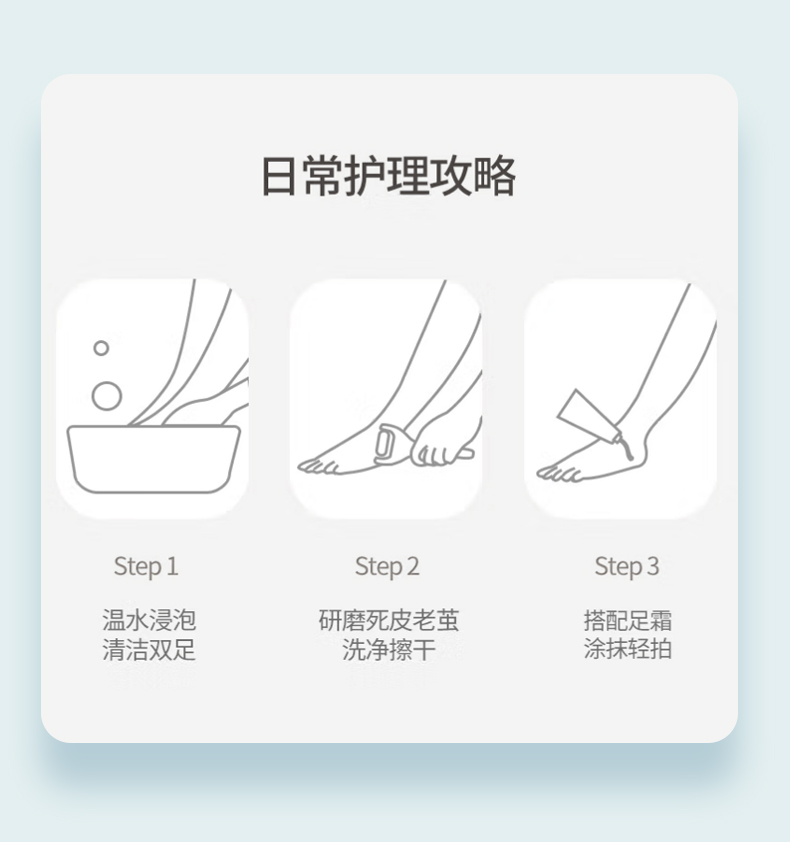 日常护理攻略

Step 1

温水浸泡
清洁双足

Step 2

研磨死皮老茧
洗净擦干

Step 3

搭配足霜
涂抹轻拍