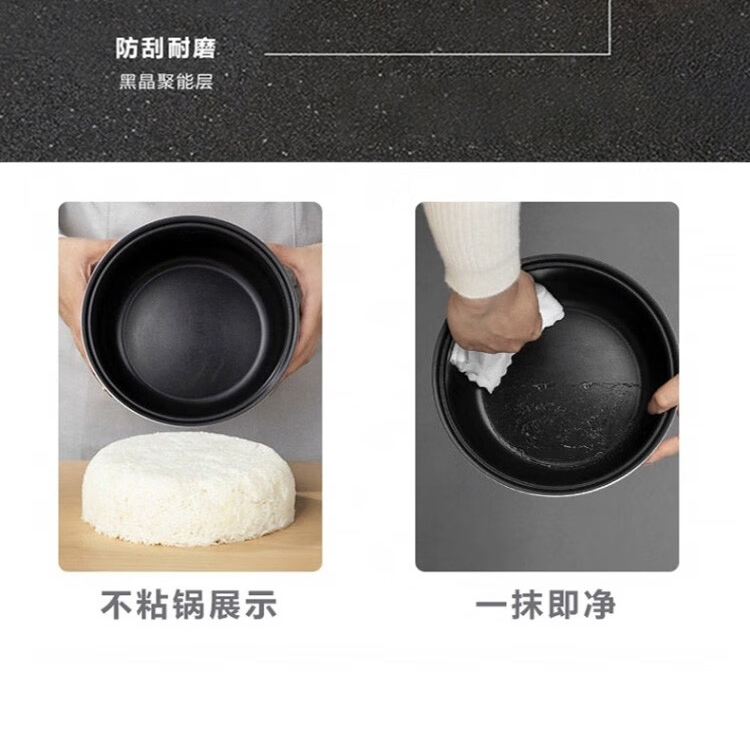 防刮耐磨
黑晶聚能层

不粘锅展示

一抹即净