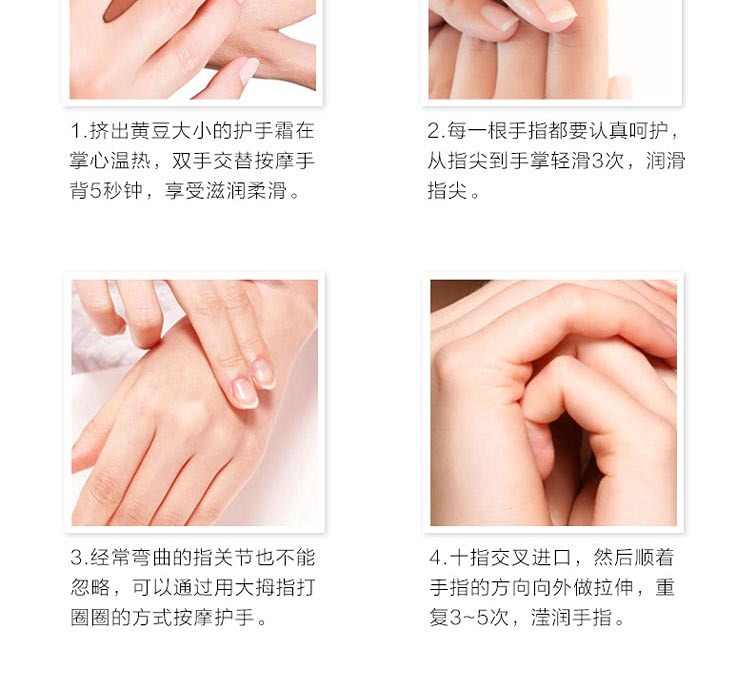 1.挤出黄豆大小的护手霜在掌心温热，双手交替按摩手背5秒钟，享受滋润柔滑。

2.每一根手指都要认真呵护，从指尖到手掌轻滑3次，润滑指尖。

3.经常弯曲的指关节也不能忽略，可以通过用大拇指打圈圈的方式按摩护手。

4.十指交叉进口，然后顺着手指的方向向外做拉伸，重复3~5次，滢润手指。