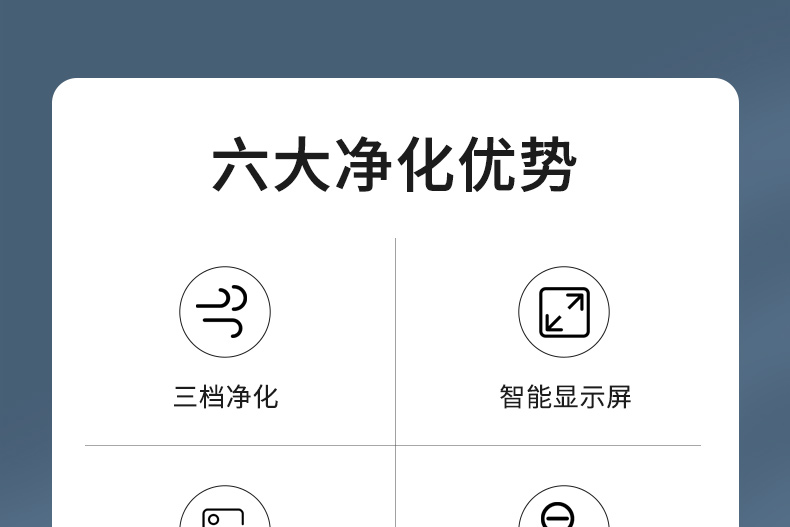 六大净化优势

三档净化

智能显示屏