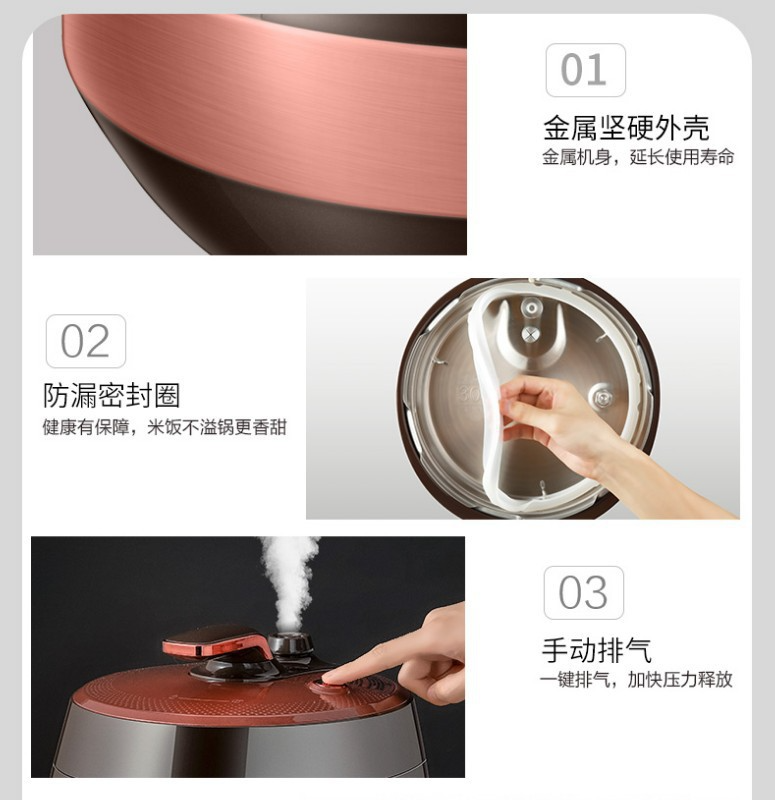 01
金属坚硬外壳
金属机身，延长使用寿命

02
防漏密封圈
健康有保障，米饭不溢锅更香甜

03
手动排气
一键排气，加快压力释放