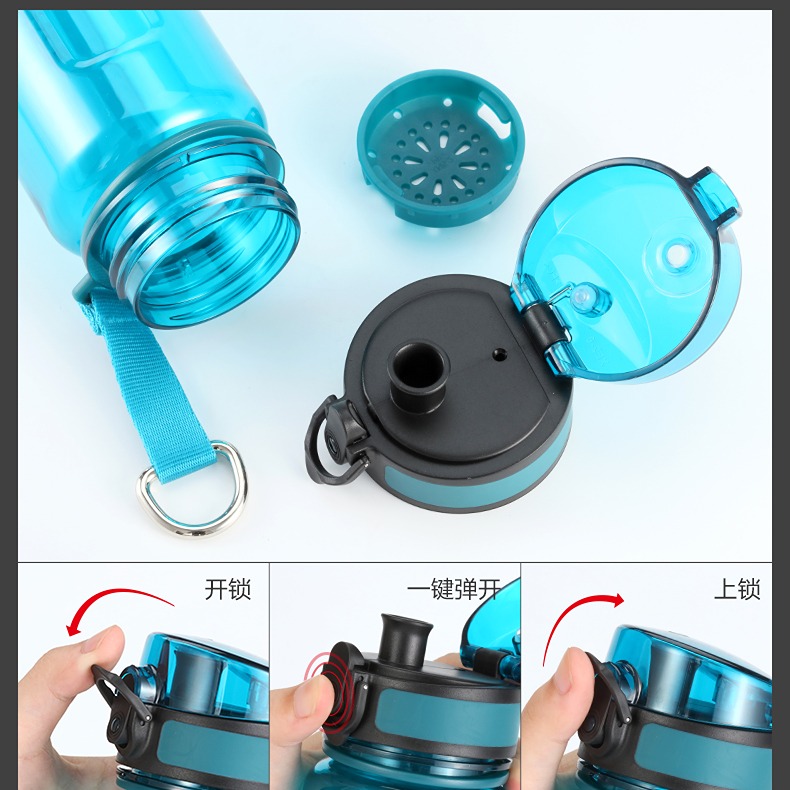 开锁

一键弹开

上锁