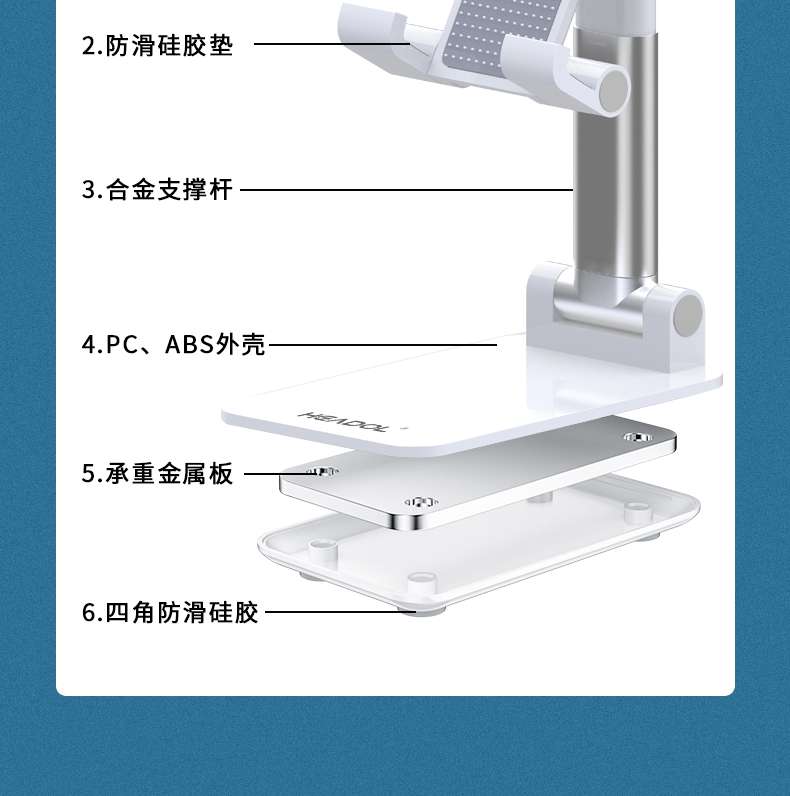 2.防滑硅胶垫

3.合金支撑杆

4.PC、ABS外壳

HEADOL

5.承重金属板

6.四角防滑硅胶