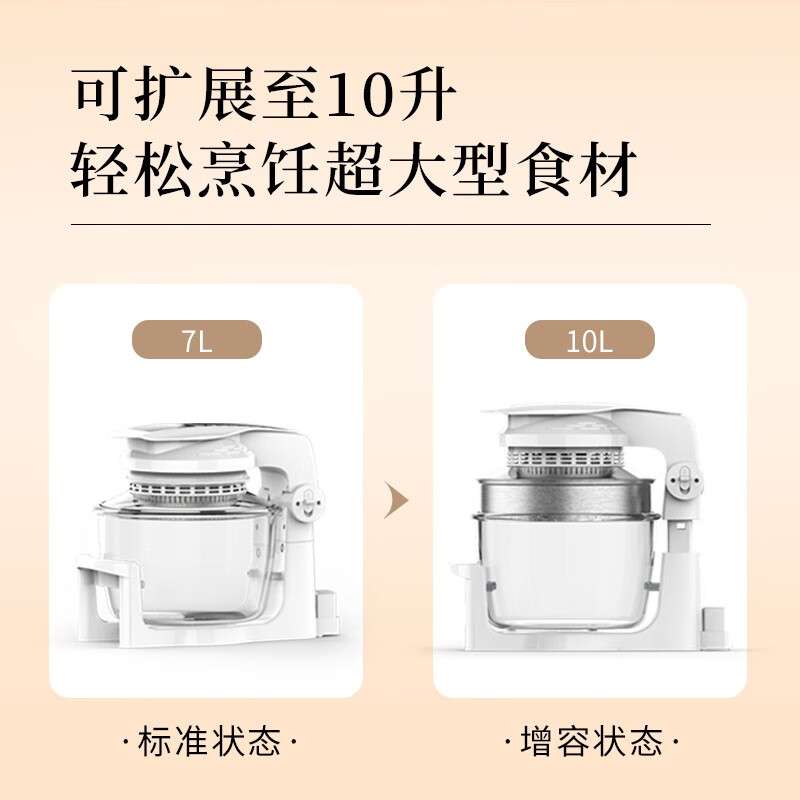 可扩展至10升
轻松烹饪超大型食材

7L

10L

·标准状态·

·增容状态·