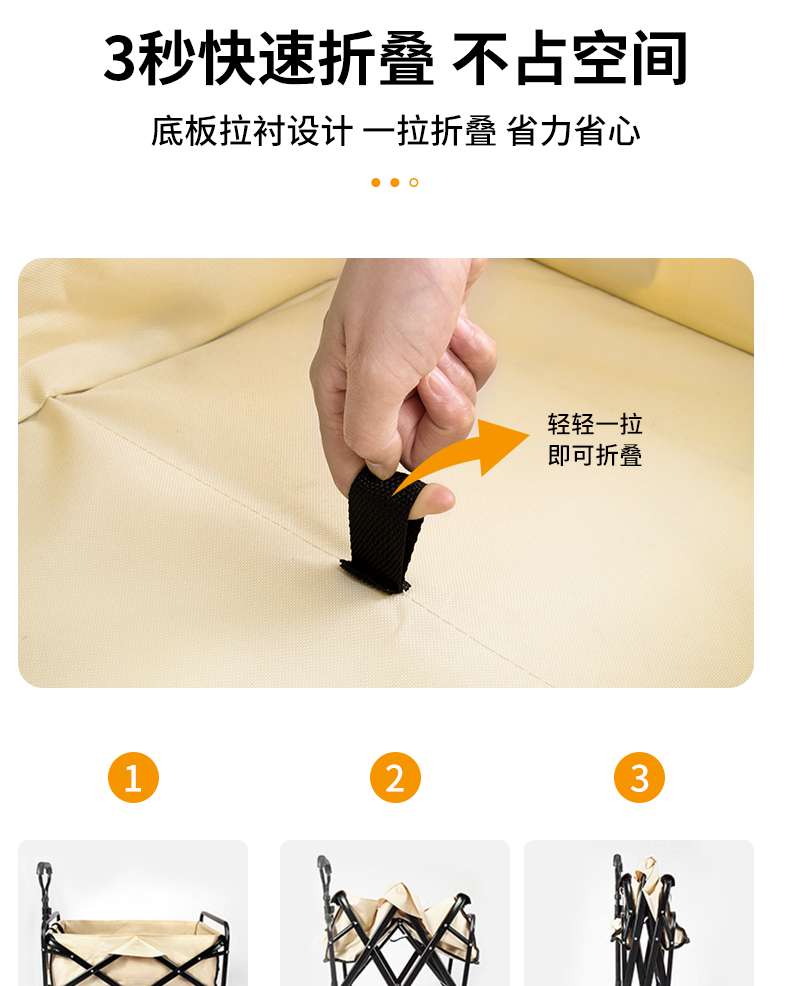 3秒快速折叠 不占空间

底板拉衬设计 一拉折叠 省力省心

轻轻一拉
即可折叠

1

2

3