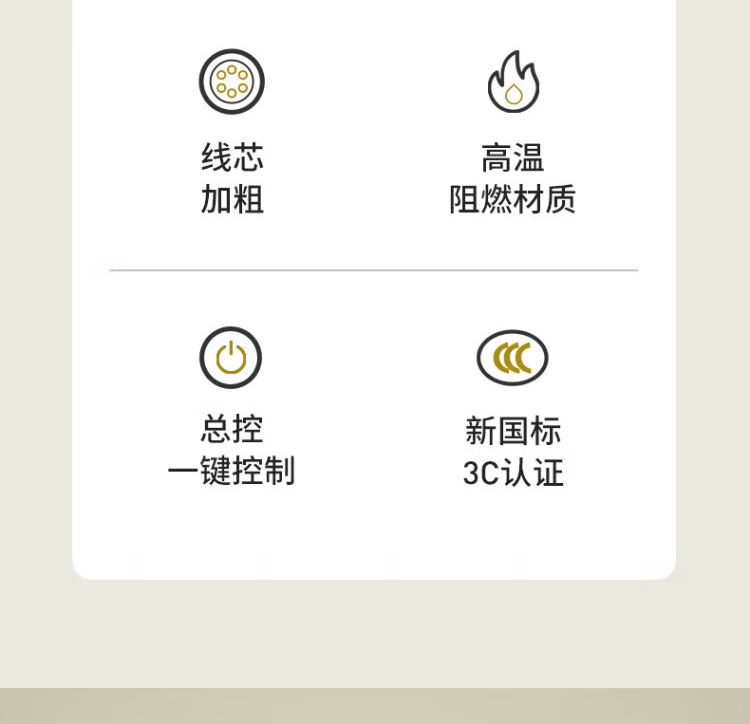 线芯
加粗

高温
阻燃材质

总控
一键控制

新国标
3C认证