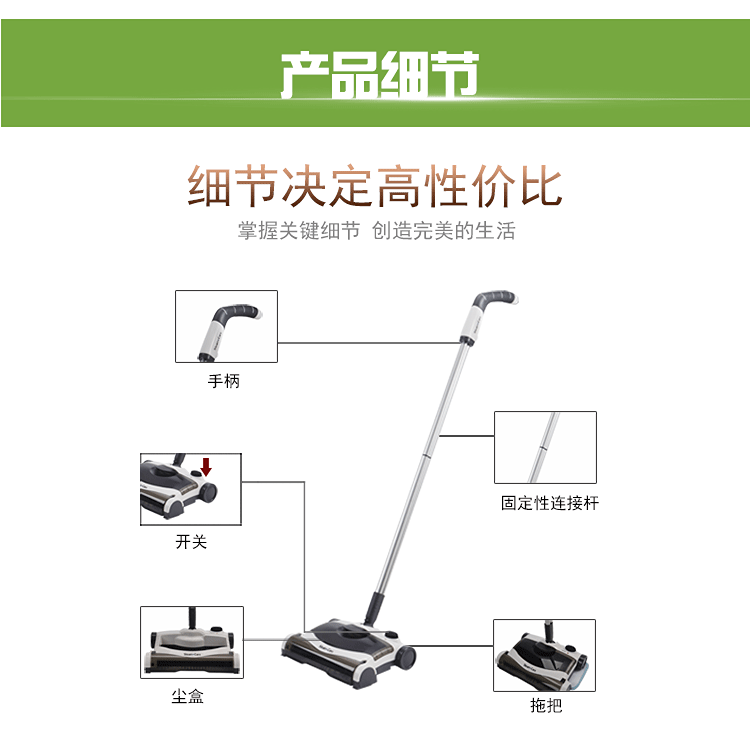 产品细节

细节决定高性价比

掌握关键细节 创造完美的生活

手柄

固定性连接杆

开关

尘盒

拖把