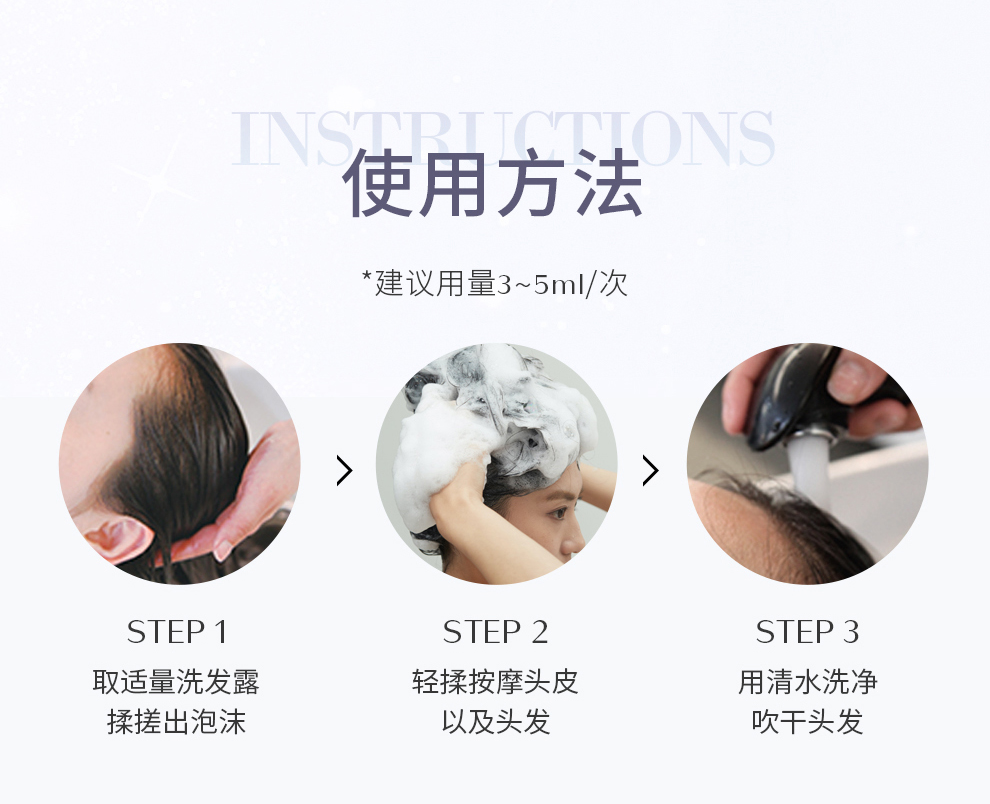 INSTRUCTIONS
使用方法

*建议用量3~5ml/次

STEP 1
取适量洗发露
揉搓出泡沫

STEP 2
轻揉按摩头皮
以及头发

STEP 3
用清水洗净
吹干头发