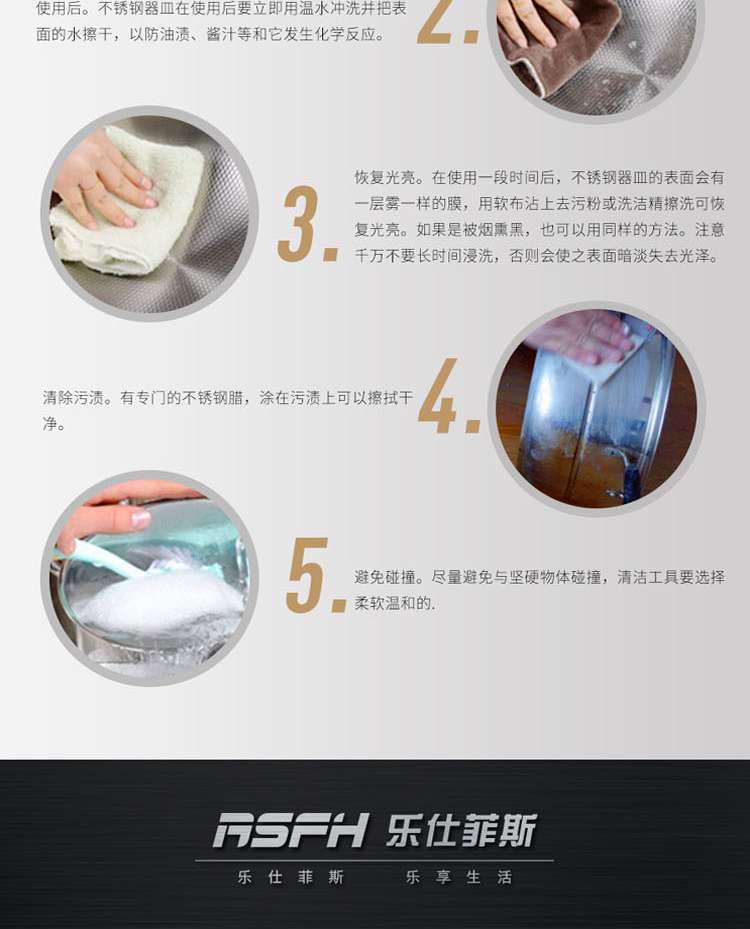 使用后。不锈钢器皿在使用后要立即用温水冲洗并把表面的水擦干，以防油渍、酱汁等和它发生化学反应。

2.

3.

恢复光亮。在使用一段时间后，不锈钢器皿的表面会有一层雾一样的膜，用软布沾上去污粉或洗洁精擦洗可恢复光亮。如果是被烟熏黑，也可以用同样的方法。注意千万不要长时间浸洗，否则会使之表面暗淡失去光泽。

清除污渍。有专门的不锈钢腊，涂在污渍上可以擦拭干净。

4.

5.

避免碰撞。尽量避免与坚硬物体碰撞，清洁工具要选择柔软温和的.

RSFH 乐仕菲斯

乐仕菲斯　乐享生活