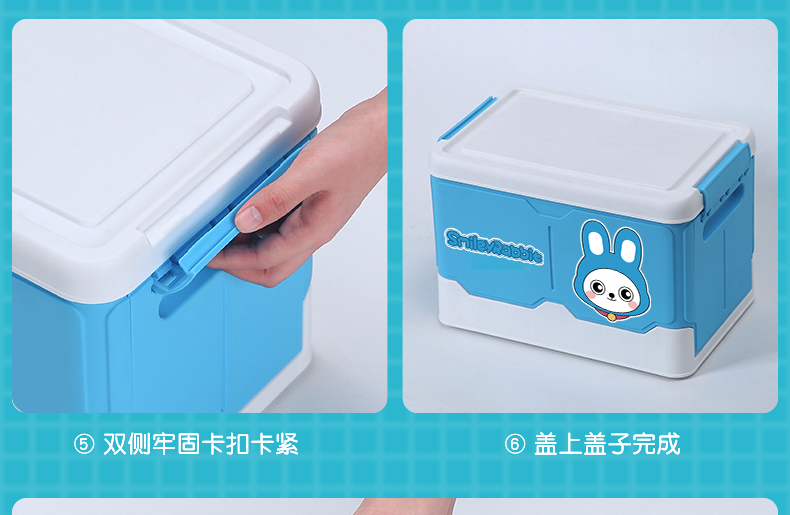 SmileyRabbit

⑤ 双侧牢固卡扣卡紧

⑥ 盖上盖子完成