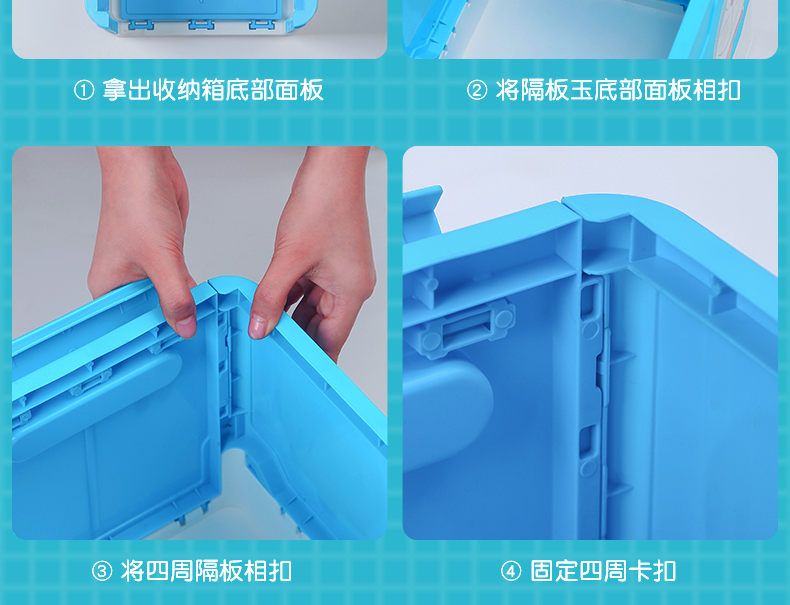 ① 拿出收纳箱底部面板

② 将隔板玉底部面板相扣

③ 将四周隔板相扣

④ 固定四周卡扣